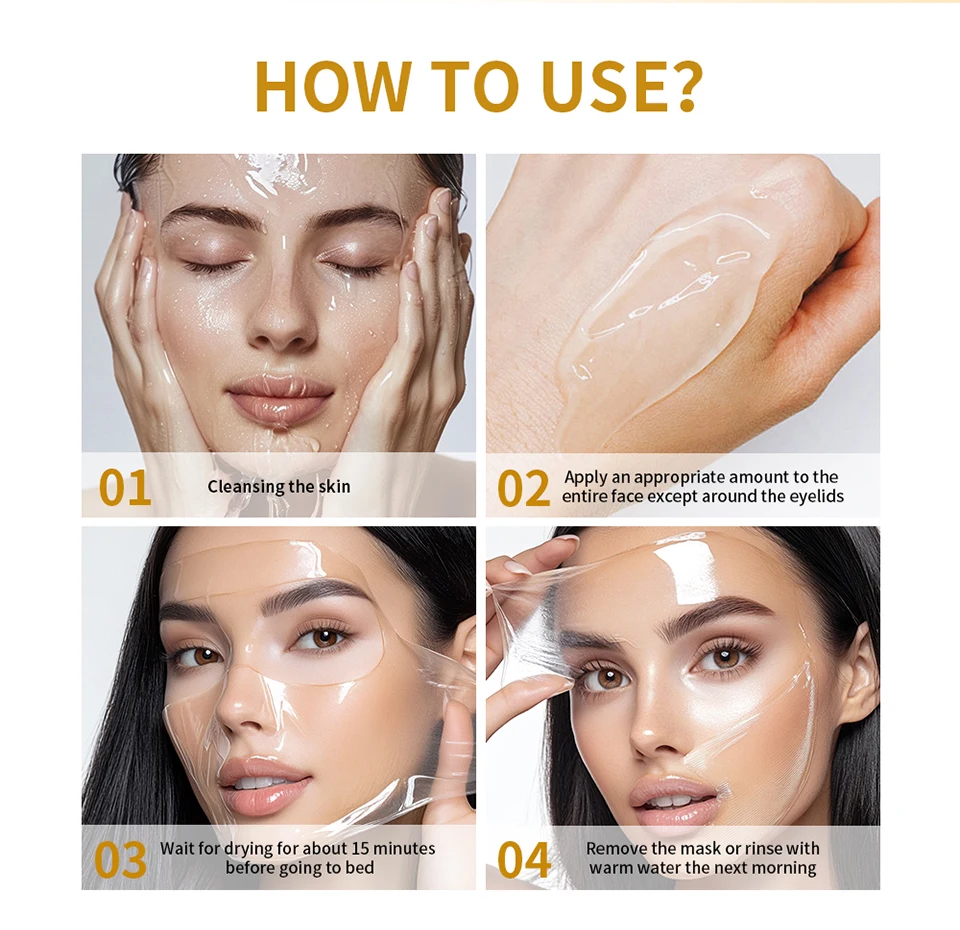 HOW TO USE?

01 Cleansing the skin

02 Apply an appropriate amount to the entire face except around the eyelids

03 Wait for drying for about 15 minutes before going to bed

04 Remove the mask or rinse with warm water the next morning