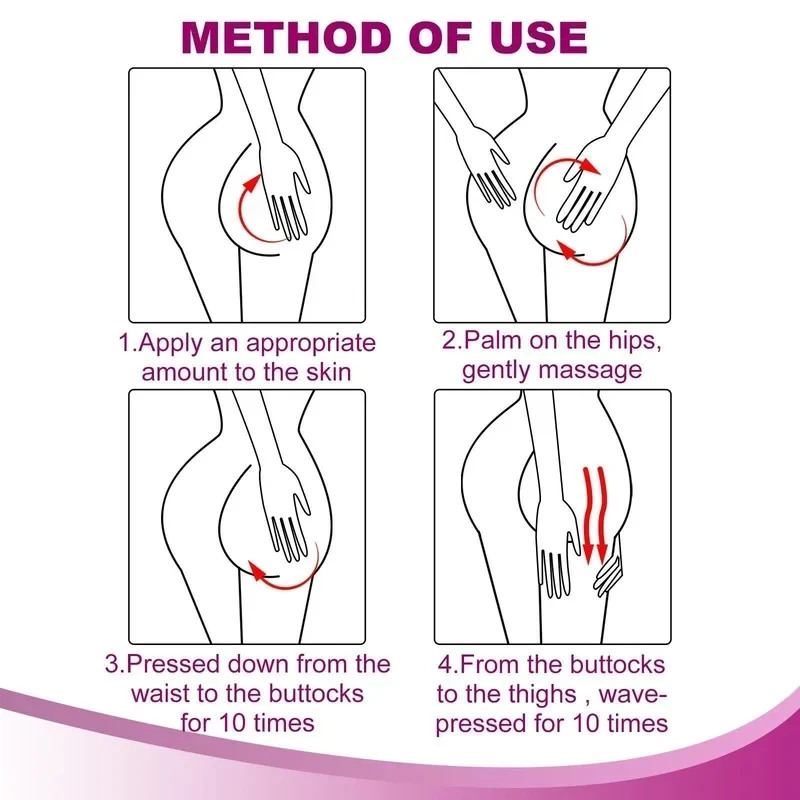 METHOD OF USE

1.Apply an appropriate amount to the skin

2.Palm on the hips, gently massage

3.Pressed down from the waist to the buttocks for 10 times

4.From the buttocks to the thighs , wave-pressed for 10 times